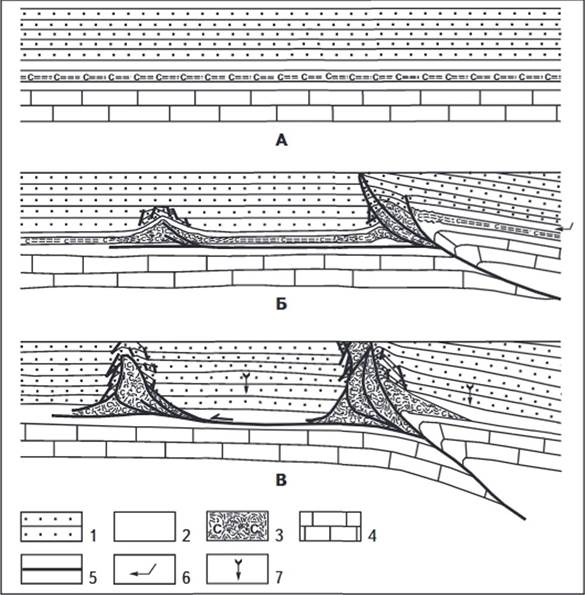 А

Б

В

1

2

С С
3

4

5

6

7